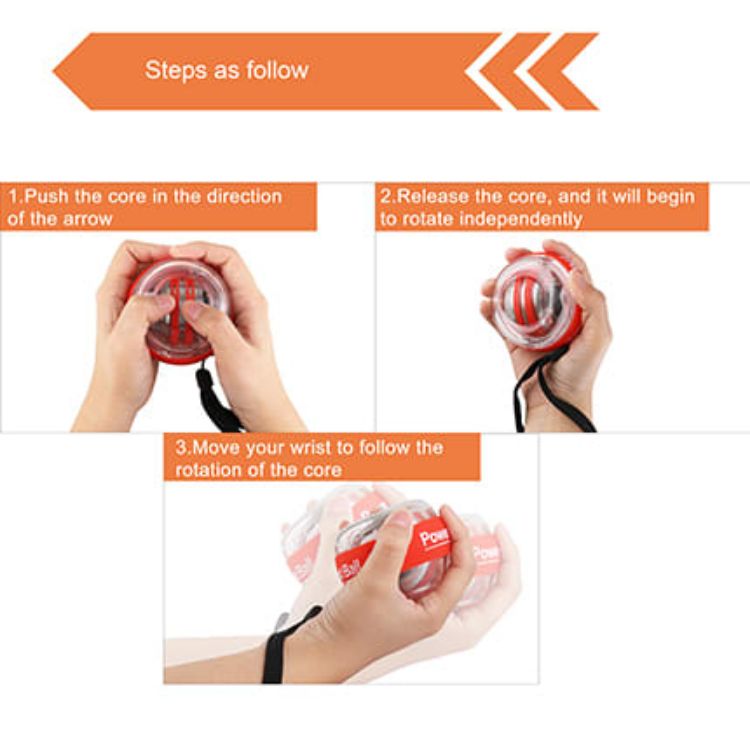 Steps as follow

1.Push the core in the direction of the arrow

2.Release the core, and it will begin to rotate independently

3.Move your wrist to follow the rotation of the core

Pow
Ball
Pow