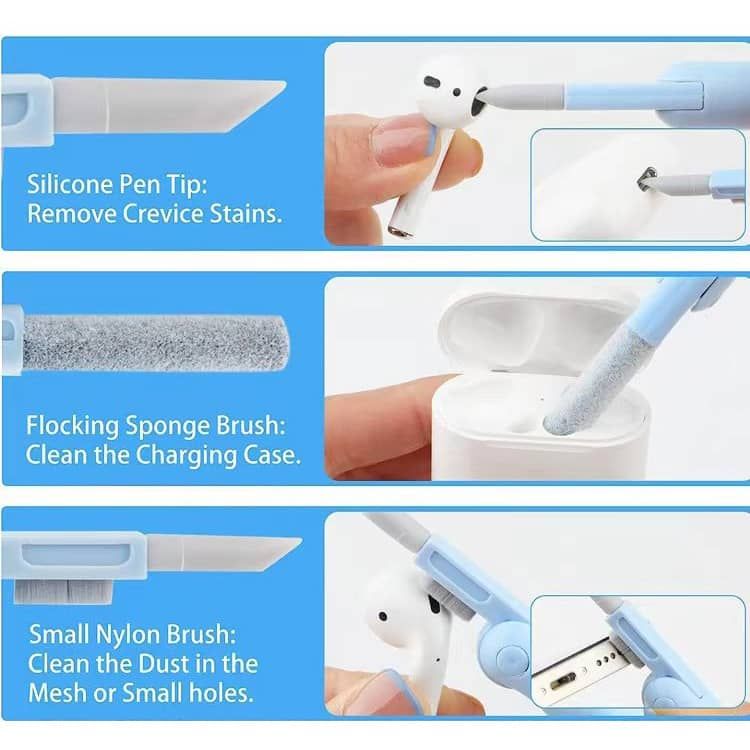 Silicone Pen Tip:
Remove Crevice Stains.

Flocking Sponge Brush:
Clean the Charging Case.

Small Nylon Brush:
Clean the Dust in the Mesh or Small holes.