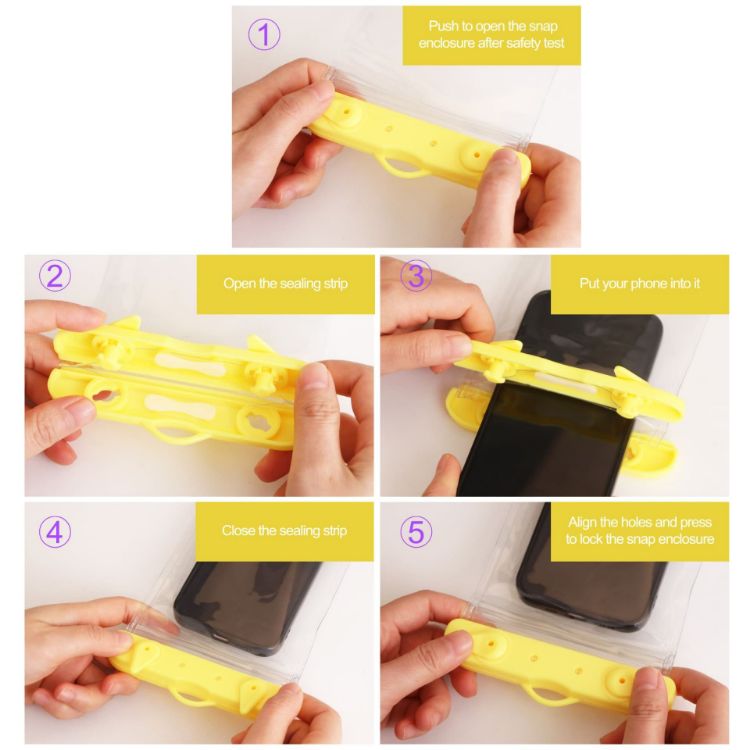 1
Push to open the snap enclosure after safety test

2
Open the sealing strip

3
Put your phone into it

4
Close the sealing strip

5
Align the holes and press to lock the snap enclosure